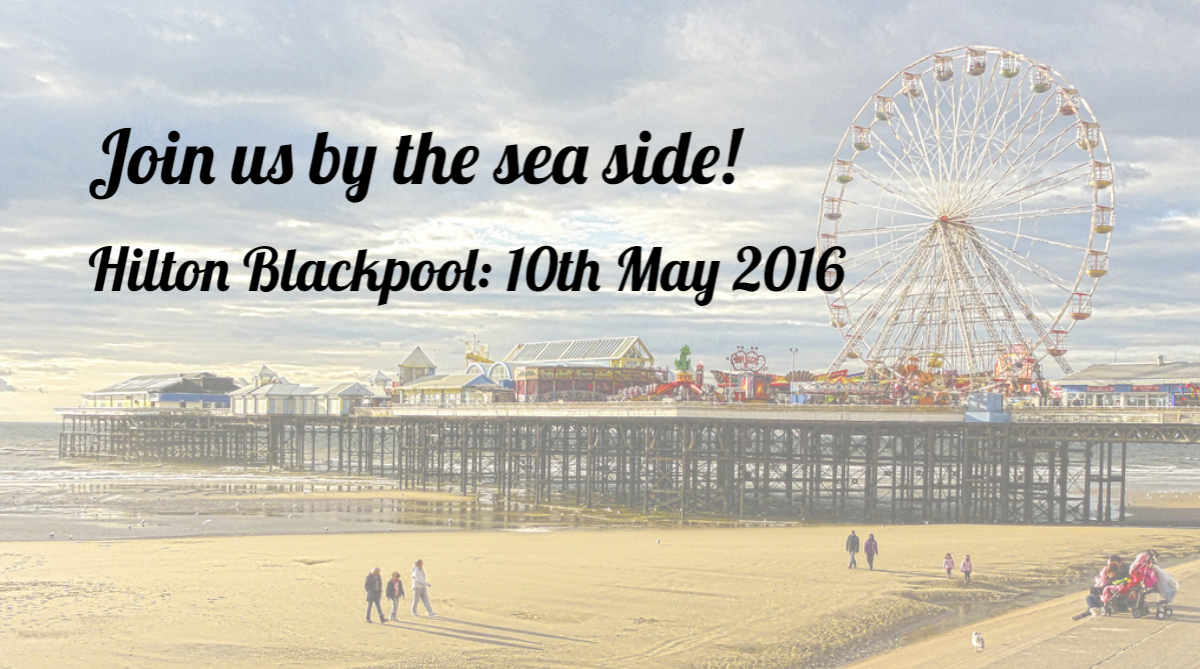 Join us by the sea side!

Hilton Blackpool: 10th May 2016